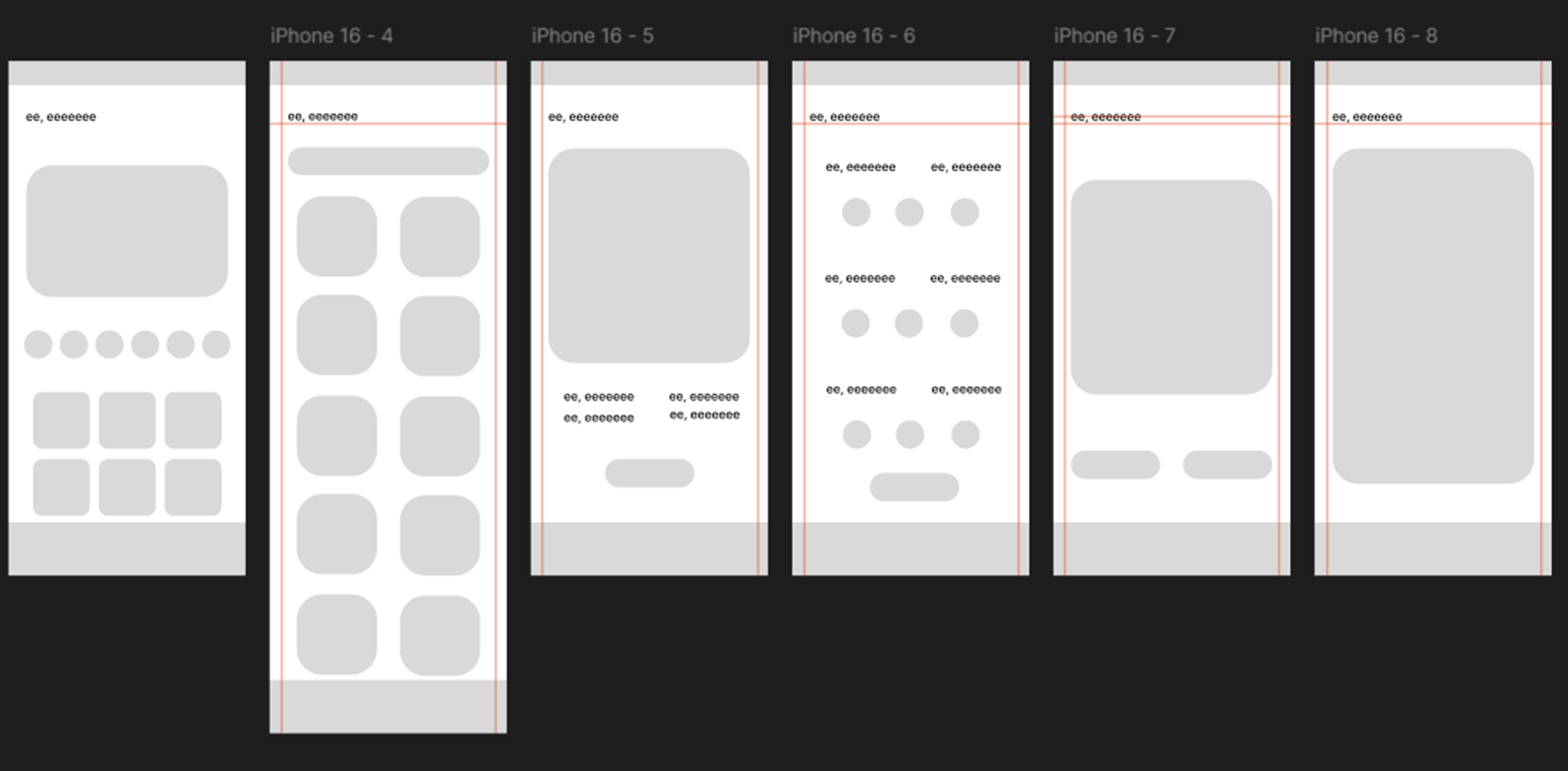 ee, eeeeeee

iPhone 16 - 4

ee, eeeeeee

iPhone 16 - 5

ee, eeeeeee

ee, eeeeeee
ee, eeeeeee

ee, eeeeeee
ee, eeeeeee

iPhone 16 - 6

ee, eeeeeee

ee, eeeeeee ee, eeeeeee

ee, eeeeeee ee, eeeeeee

ee, eeeeeee ee, eeeeeee

iPhone 16 - 7

ee, eeeeeee

iPhone 16 - 8

ee, eeeeeee